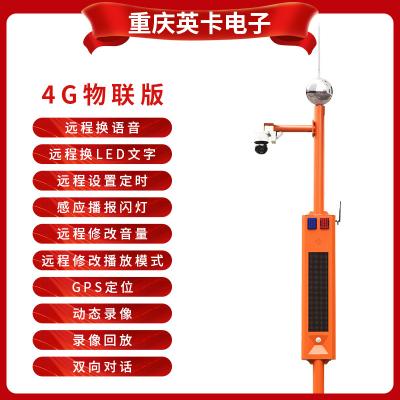 重庆英卡电子

4G物联版

远程换语音

远程换LED文字

远程设置定时

感应播报闪灯

远程修改音量

远程修改播放模式

GPS定位

动态录像

录像回放

双向对话